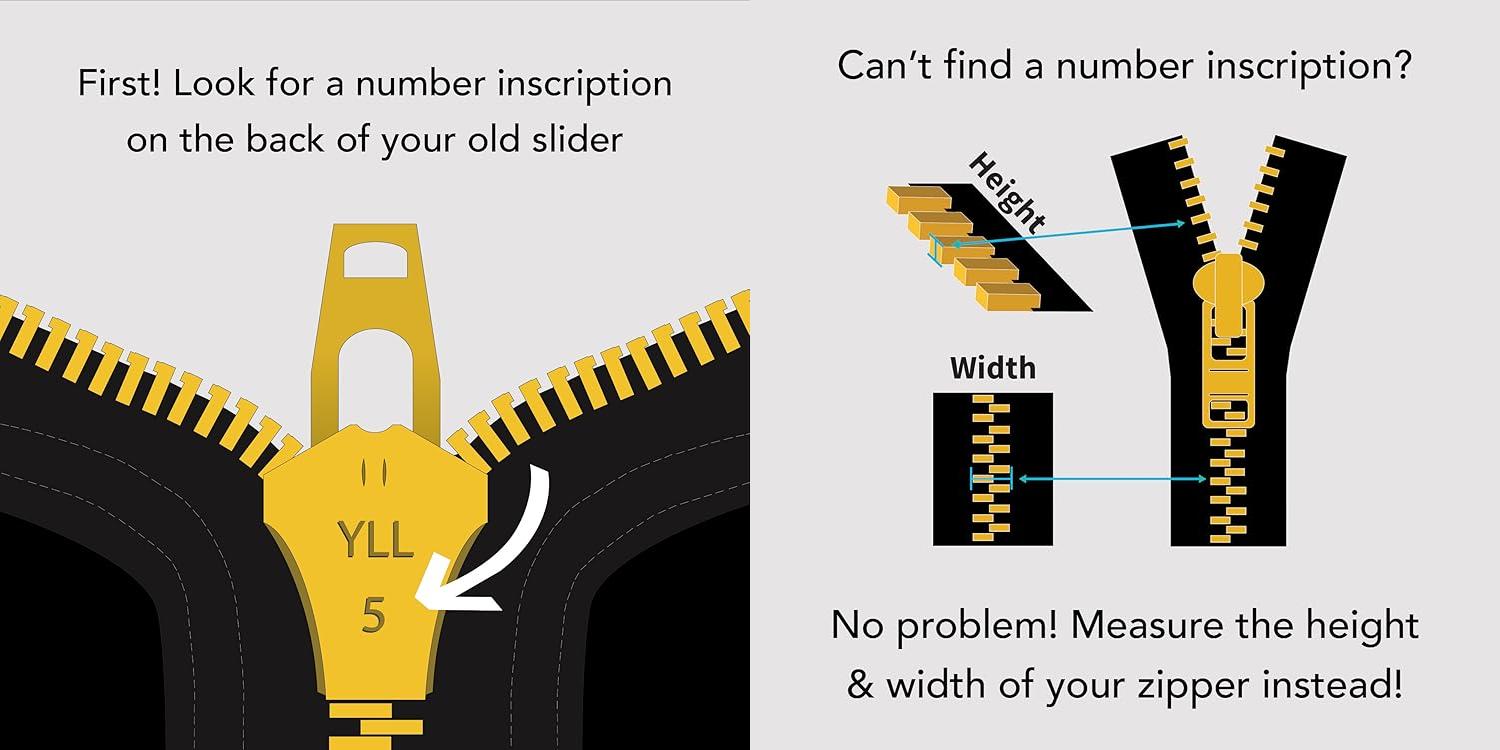 First! Look for a number inscription on the back of your old slider

YLL
5

Can't find a number inscription?

Height

Width

No problem! Measure the height & width of your zipper instead!